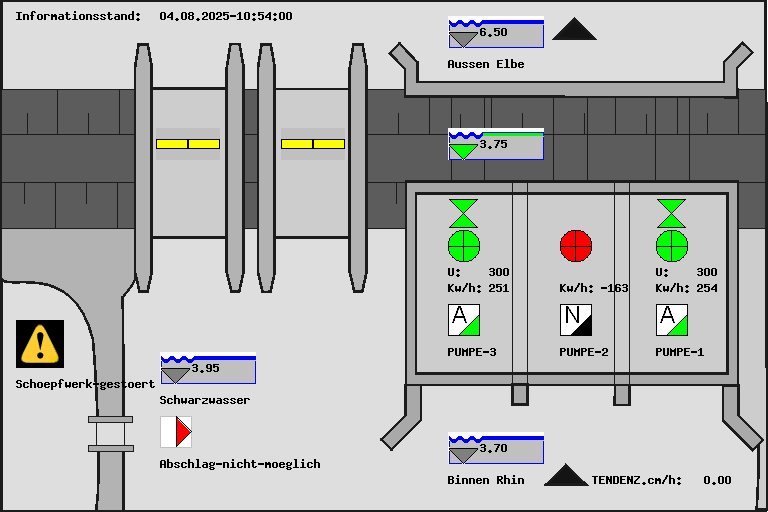 Informationsstand: 04.08.2025-10:54:00

6.50

Aussen Elbe

3.75

U: 300
Kw/h: 251

A

PUMPE-3

Kw/h: -163

N

PUMPE-2

U: 300
Kw/h: 254

A

PUMPE-1

Schoepfwerk-gestoert

3.95

Schwarzwasser

Abschlag-nicht-moeglich

3.70

Binnen Rhin

TENDENZ.cm/h: 0.00