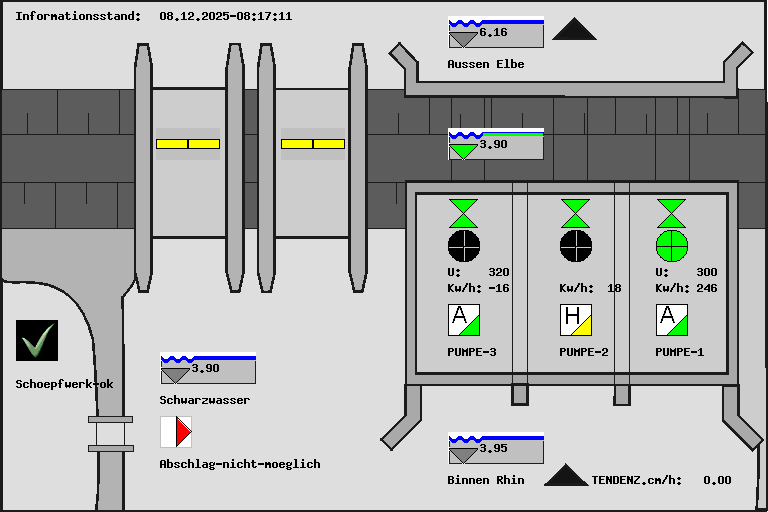 Informationsstand: 08.12.2025-08:17:11

6.16
Aussen Elbe

3.90

U: 320
Kw/h: -16
A
PUMPE-3

Kw/h: 18
H
PUMPE-2

U: 300
Kw/h: 246
A
PUMPE-1

Schoepfwerk-ok

3.90
Schwarzwasser

Abschlag-nicht-moeglich

3.95
Binnen Rhin
TENDENZ.cm/h: 0.00