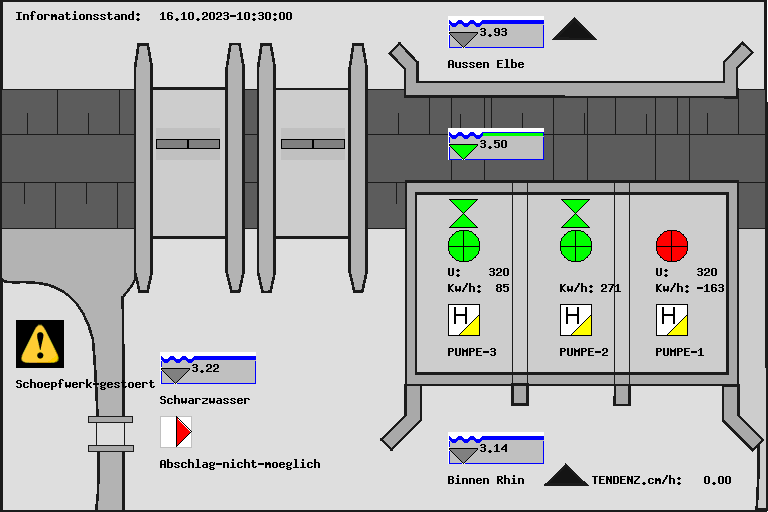 Informationsstand: 16.10.2023-10:30:00

3.93

Aussen Elbe

3.50

U: 320
Kw/h: 85

H

PUMPE-3

Kw/h: 271

H

PUMPE-2

U: 320
Kw/h: -163

H

PUMPE-1

Schoepfwerk-gestoert

3.22

Schwarzwasser

Abschlag-nicht-moeglich

3.14

Binnen Rhin

TENDENZ.cm/h: 0.00