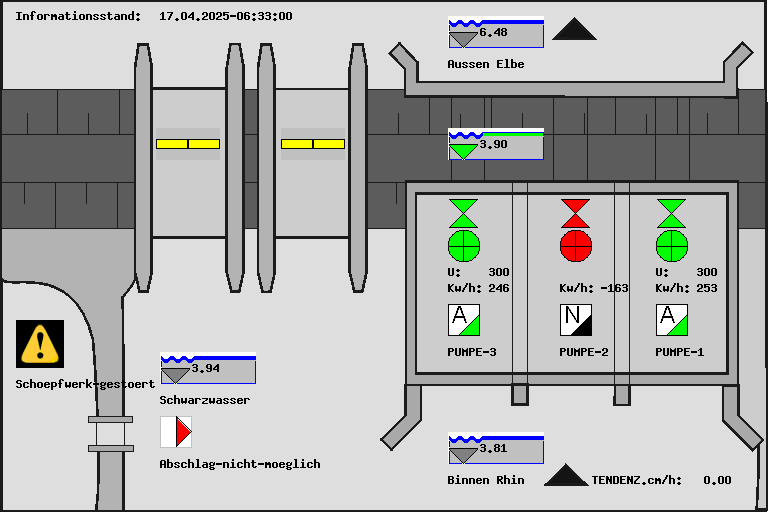 Informationsstand: 17.04.2025-06:33:00

6.48

Aussen Elbe

3.90

U: 300
Kw/h: 246

A

PUMPE-3

Kw/h: -163

N

PUMPE-2

U: 300
Kw/h: 253

A

PUMPE-1

Schoepfwerk-gestoert

3.94

Schwarzwasser

Abschlag-nicht-moeglich

3.81

Binnen Rhin

TENDENZ.cm/h: 0.00