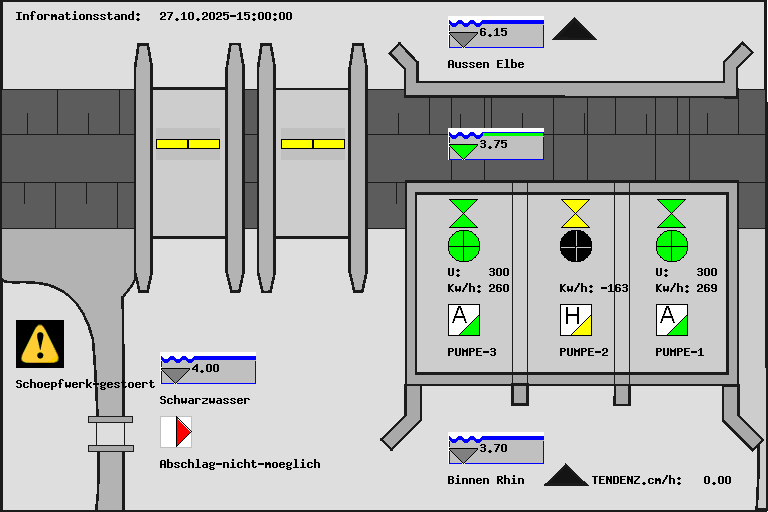 Informationsstand: 27.10.2025-15:00:00

6.15

Aussen Elbe

3.75

U: 300
Kw/h: 260

A

PUMPE-3

Kw/h: -163

H

PUMPE-2

U: 300
Kw/h: 269

A

PUMPE-1

Schoepfwerk-gestoert

4.00

Schwarzwasser

Abschlag-nicht-moeglich

3.70

Binnen Rhin

TENDENZ.cm/h: 0.00