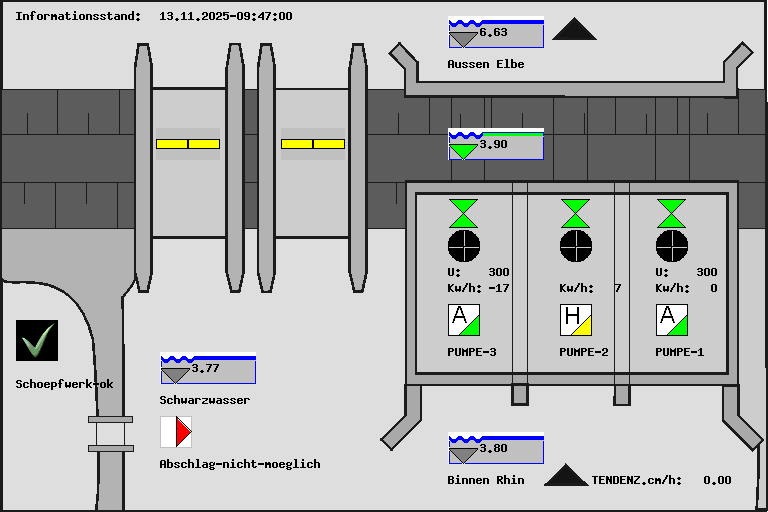 Informationsstand: 13.11.2025-09:47:00

6.63

Aussen Elbe

3.90

U: 300
Kw/h: -17
A
PUMPE-3

Kw/h: 7
H
PUMPE-2

U: 300
Kw/h: 0
A
PUMPE-1

Schoepfwerk-ok

3.77

Schwarzwasser

Abschlag-nicht-moeglich

3.80

Binnen Rhin

TENDENZ.cm/h: 0.00