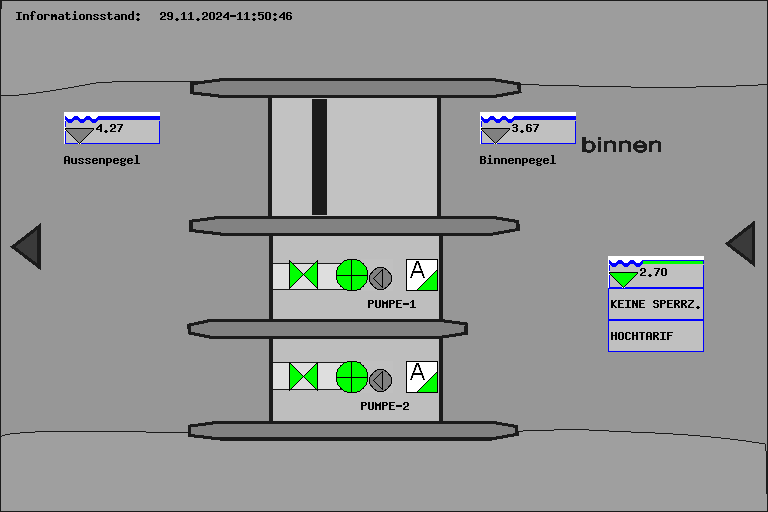 Informationsstand: 29.11.2024-11:50:46

4.27
Aussenpegel

3.67
Binnenpegel

binnen

A
PUMPE-1

A
PUMPE-2

2.70
KEINE SPERRZ.
HOCHTARIF