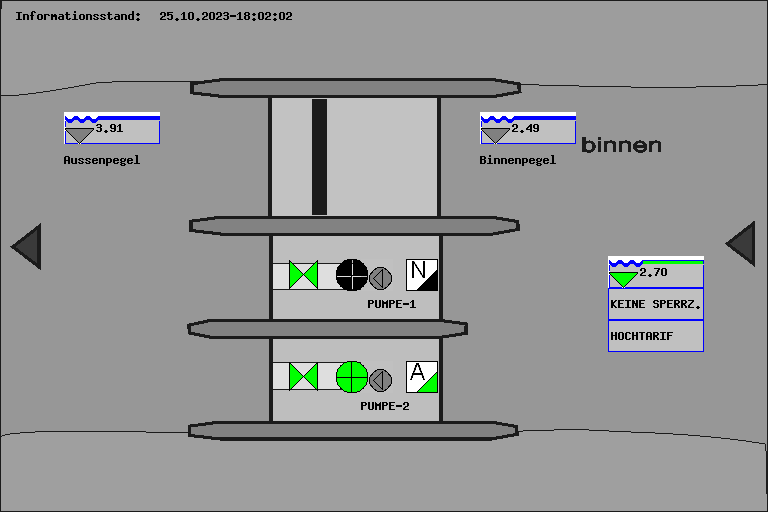 Informationsstand: 25.10.2023-18:02:02

3.91

Aussenpegel

2.49

Binnenpegel

binnen

N

PUMPE-1

A

PUMPE-2

2.70

KEINE SPERRZ.

HOCHTARIF