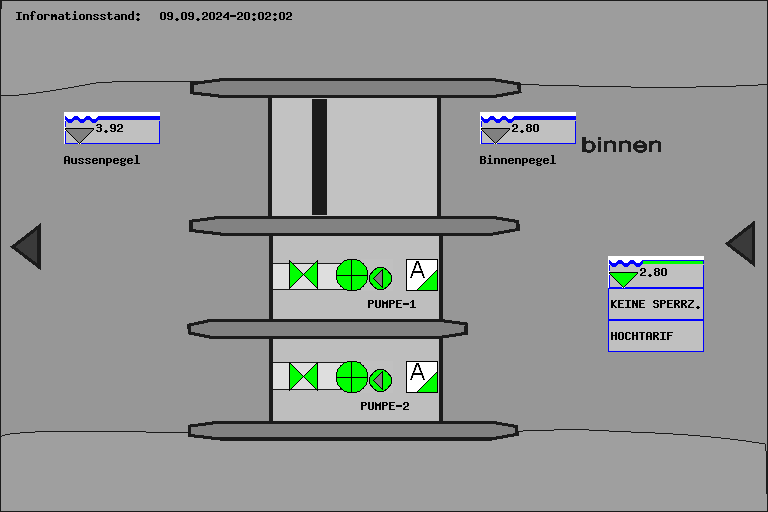 Informationsstand: 09.09.2024-20:02:02

3.92
Aussenpegel

2.80
Binnenpegel

binnen

A
PUMPE-1

A
PUMPE-2

2.80
KEINE SPERRZ.
HOCHTARIF