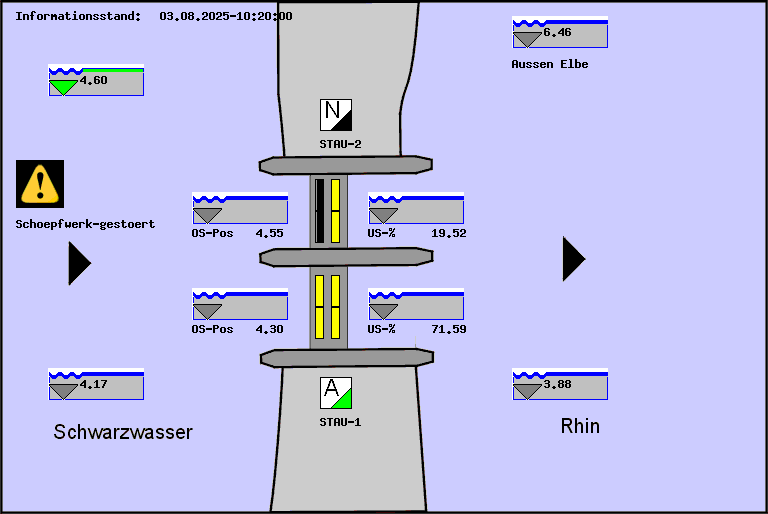 Informationsstand: 03.08.2025-10:20:00

6.46
Aussen Elbe

4.60

N
STAU-2

Schoepfwerk-gestoert

OS-Pos 4.55

US-% 19.52

OS-Pos 4.30

US-% 71.59

4.17

A
STAU-1

3.88

Schwarzwasser

Rhin