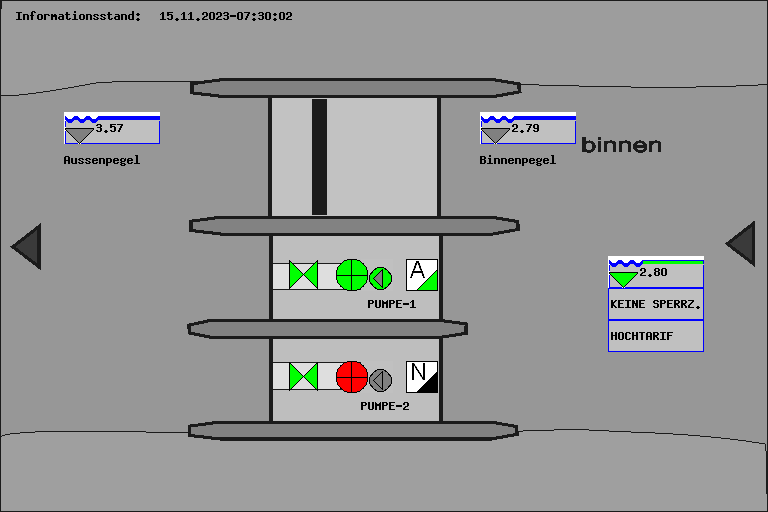 Informationsstand: 15.11.2023-07:30:02

3.57

Aussenpegel

2.79

Binnenpegel

binnen

A

PUMPE-1

N

PUMPE-2

2.80

KEINE SPERRZ.

HOCHTARIF