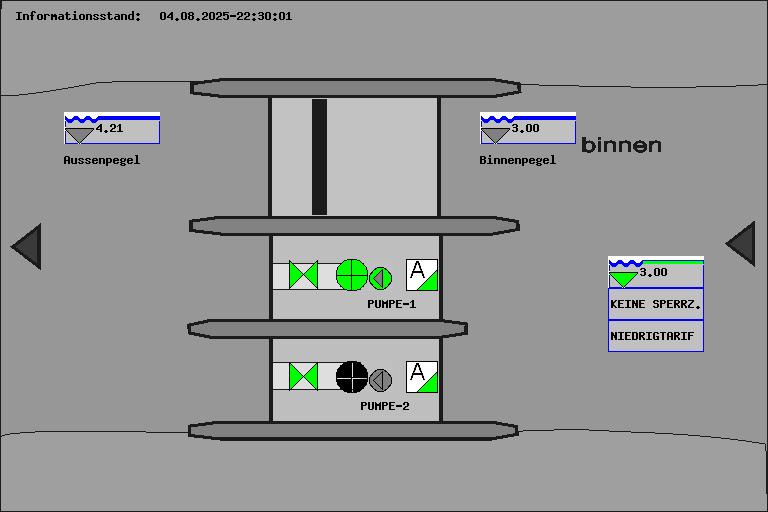 Informationsstand: 04.08.2025-22:30:01

4.21
Aussenpegel

3.00
Binnenpegel

binnen

A
PUMPE-1

A
PUMPE-2

3.00
KEINE SPERRZ.
NIEDRIGTARIF