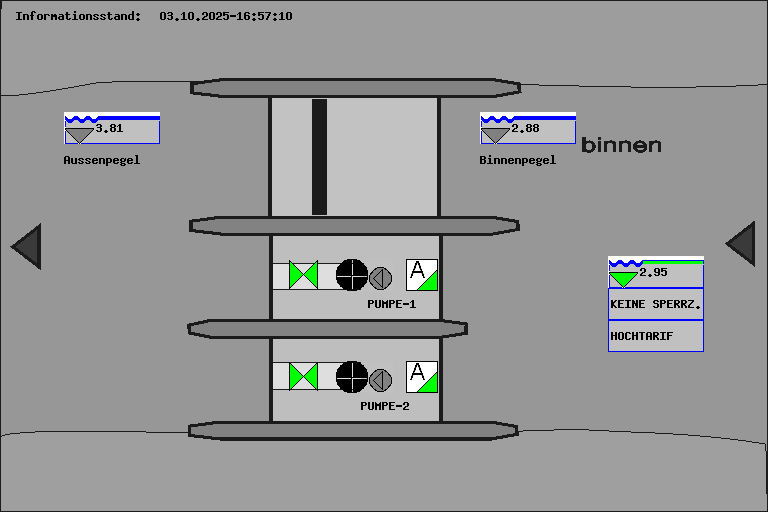 Informationsstand: 03.10.2025-16:57:10

3.81
Aussenpegel

2.88
Binnenpegel

binnen

A
PUMPE-1

A
PUMPE-2

2.95
KEINE SPERRZ.
HOCHTARIF