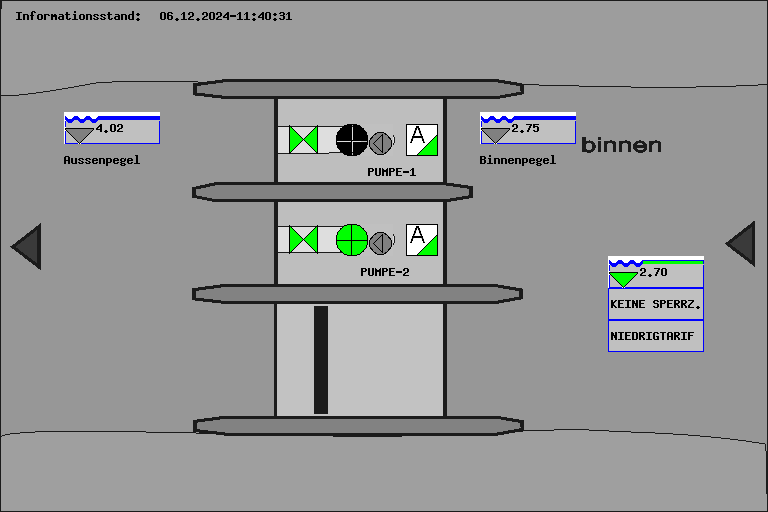 Informationsstand: 06.12.2024-11:40:31

4.02
Aussenpegel

A
PUMPE-1

2.75
Binnenpegel

binnen

A
PUMPE-2

2.70
KEINE SPERRZ.
NIEDRIGTARIF