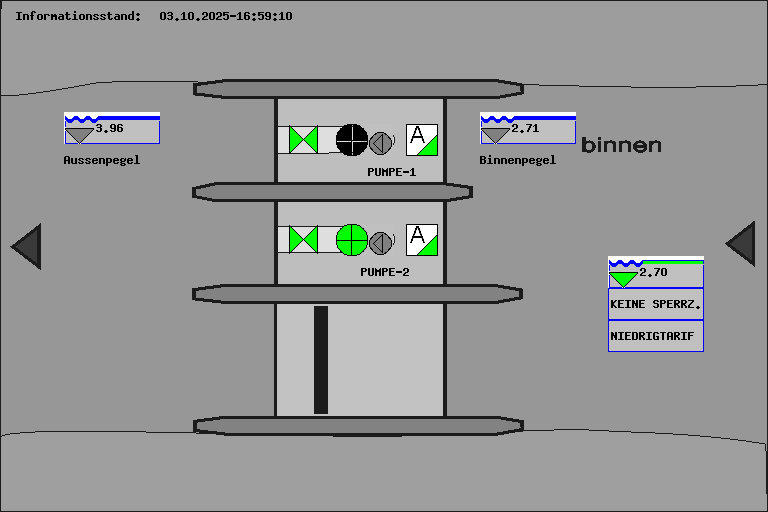 Informationsstand: 03.10.2025-16:59:10

3.96

Aussenpegel

A

PUMPE-1

2.71

Binnenpegel

binnen

A

PUMPE-2

2.70

KEINE SPERRZ.

NIEDRIGTARIF