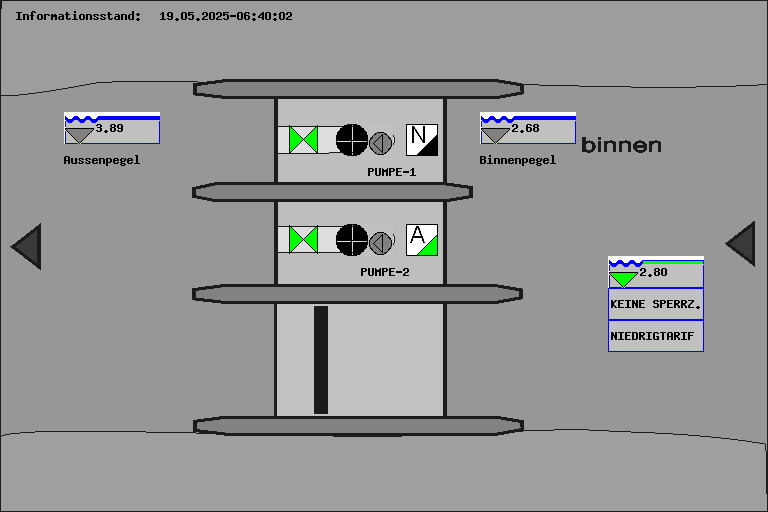 Informationsstand: 19.05.2025-06:40:02

3.89
Aussenpegel

N
PUMPE-1

2.68
Binnenpegel

binnen

A
PUMPE-2

2.80
KEINE SPERRZ.
NIEDRIGTARIF