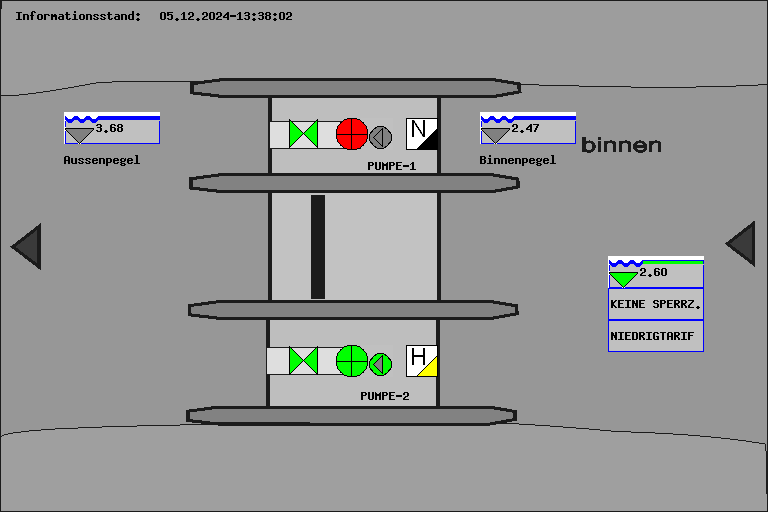 Informationsstand: 05.12.2024-13:38:02

3.68
Aussenpegel

N
PUMPE-1

2.47
Binnenpegel

binnen

2.60
KEINE SPERRZ.
NIEDRIGTARIF

H
PUMPE-2