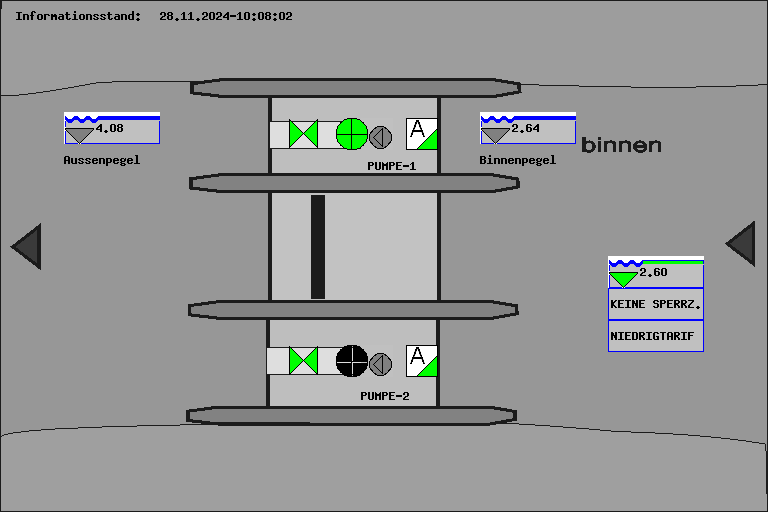 Informationsstand: 28.11.2024-10:08:02

4.08
Aussenpegel

A
PUMPE-1

2.64
Binnenpegel

binnen

2.60
KEINE SPERRZ.
NIEDRIGTARIF

A
PUMPE-2