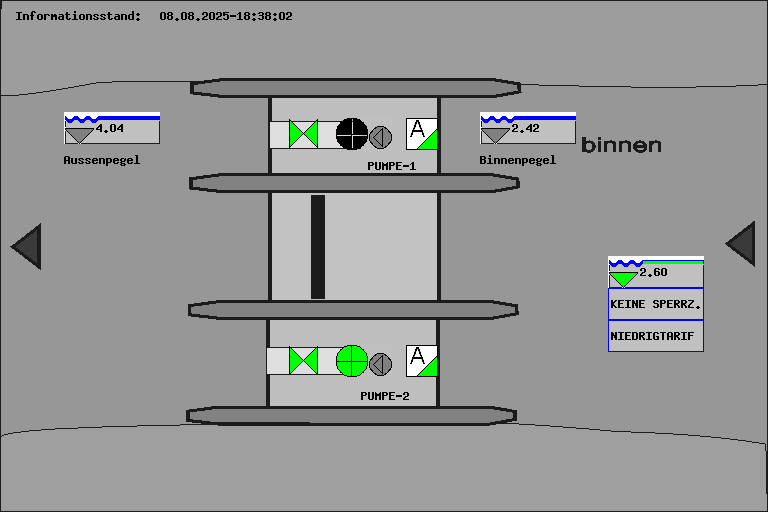 Informationsstand: 08.08.2025-18:38:02

4.04

Aussenpegel

A

PUMPE-1

2.42

Binnenpegel

binnen

2.60

KEINE SPERRZ.

NIEDRIGTARIF

A

PUMPE-2