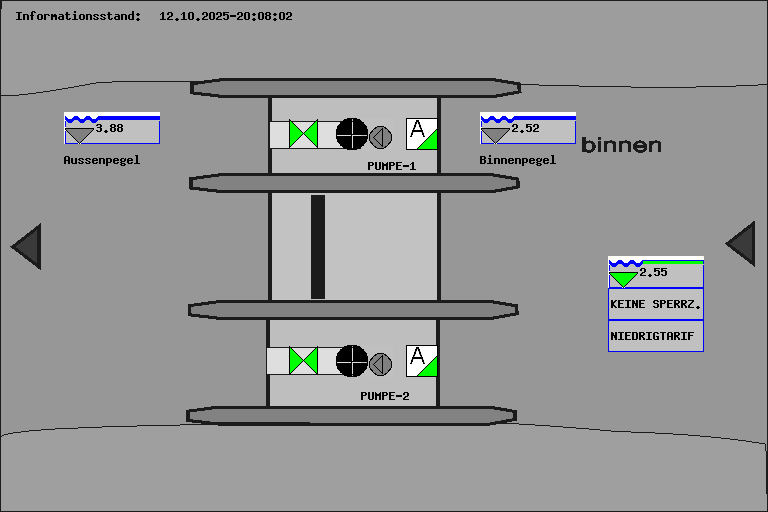 Informationsstand: 12.10.2025-20:08:02

3.88

Aussenpegel

A

PUMPE-1

2.52

Binnenpegel

binnen

2.55

KEINE SPERRZ.

NIEDRIGTARIF

A

PUMPE-2