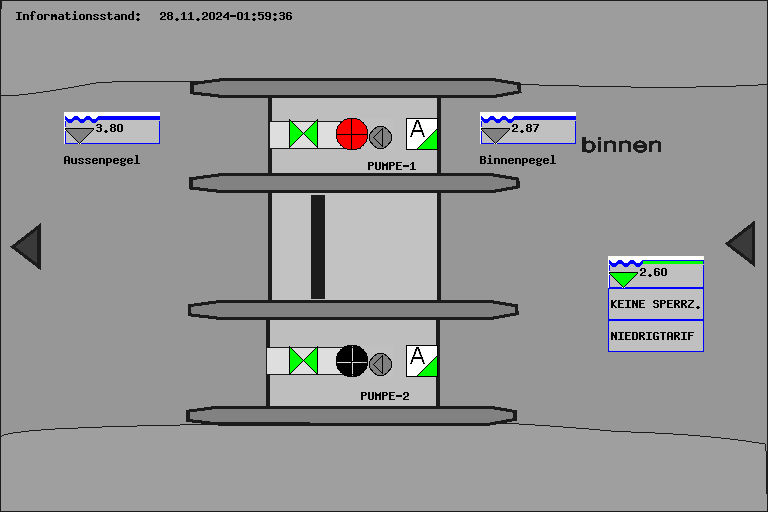 Informationsstand: 28.11.2024-01:59:36

3.80

Aussenpegel

A

PUMPE-1

2.87

Binnenpegel

binnen

2.60

KEINE SPERRZ.

NIEDRIGTARIF

A

PUMPE-2