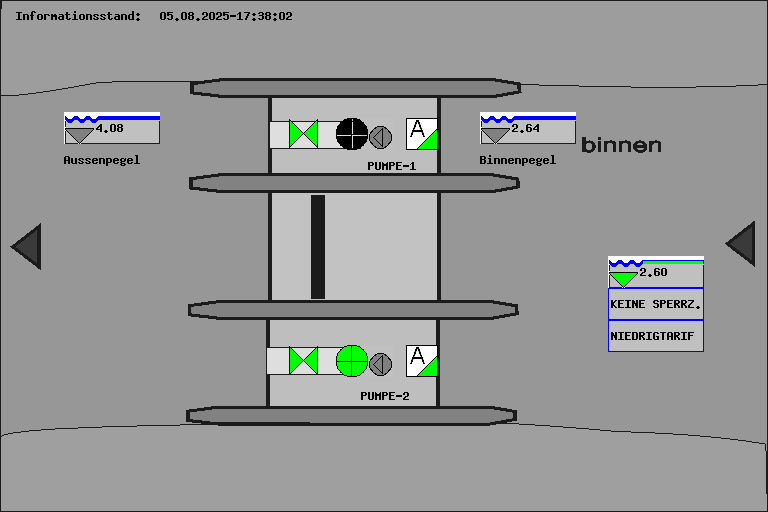 Informationsstand: 05.08.2025-17:38:02

4.08
Aussenpegel

A
PUMPE-1

2.64
Binnenpegel

binnen

2.60
KEINE SPERRZ.
NIEDRIGTARIF

A
PUMPE-2