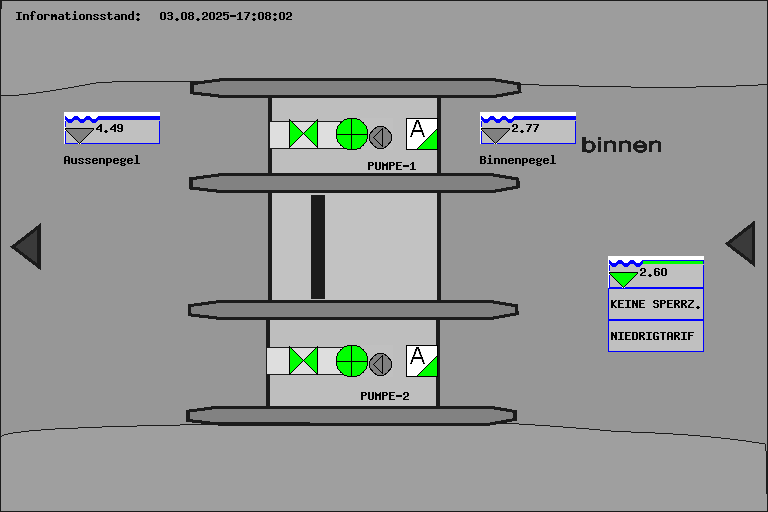 Informationsstand: 03.08.2025-17:08:02

4.49

Aussenpegel

A

PUMPE-1

2.77

Binnenpegel

binnen

2.60

KEINE SPERRZ.

NIEDRIGTARIF

A

PUMPE-2