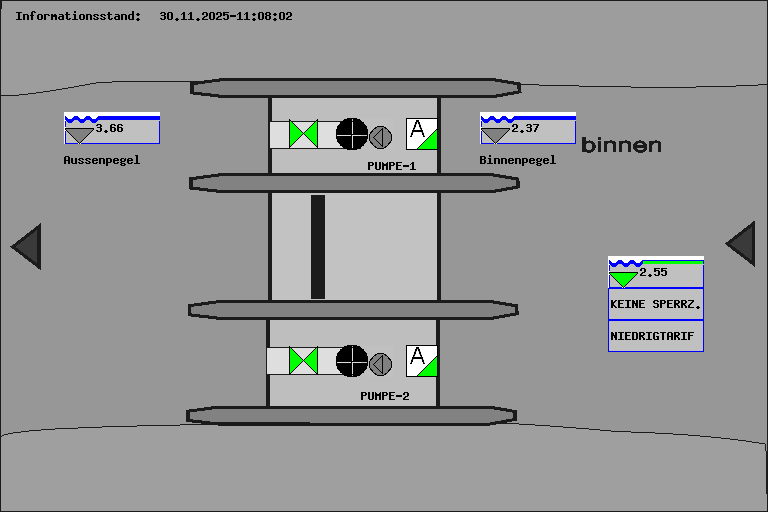 Informationsstand: 30.11.2025-11:08:02

3.66

Aussenpegel

A

PUMPE-1

2.37

Binnenpegel

binnen

2.55

KEINE SPERRZ.

NIEDRIGTARIF

A

PUMPE-2