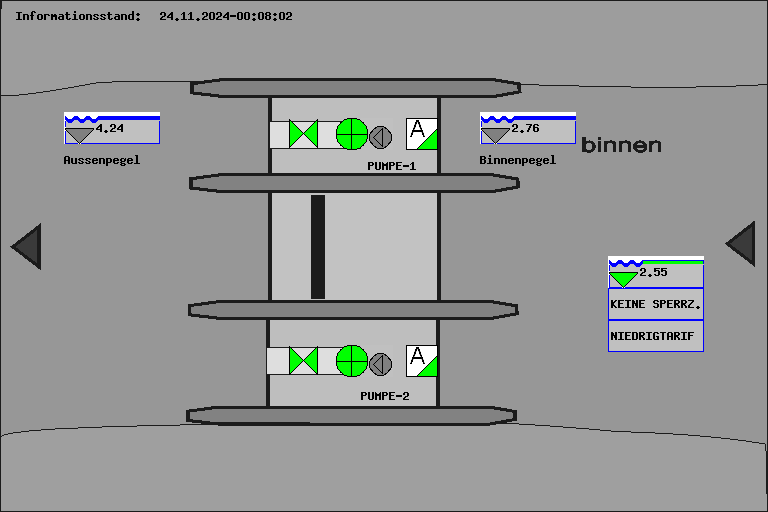 Informationsstand: 24.11.2024-00:08:02

4.24
Aussenpegel

A
PUMPE-1

2.76
Binnenpegel

binnen

2.55
KEINE SPERRZ.
NIEDRIGTARIF

A
PUMPE-2