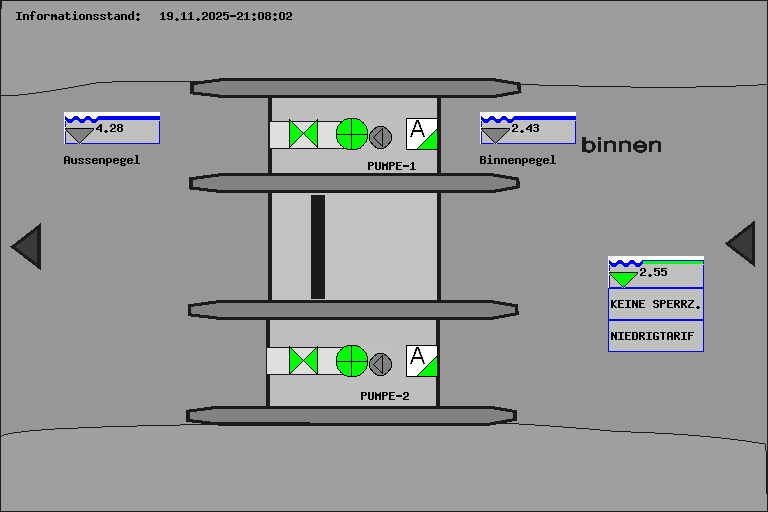 Informationsstand: 19.11.2025-21:08:02

4.28

Aussenpegel

A

PUMPE-1

2.43

Binnenpegel

binnen

2.55

KEINE SPERRZ.

NIEDRIGTARIF

A

PUMPE-2