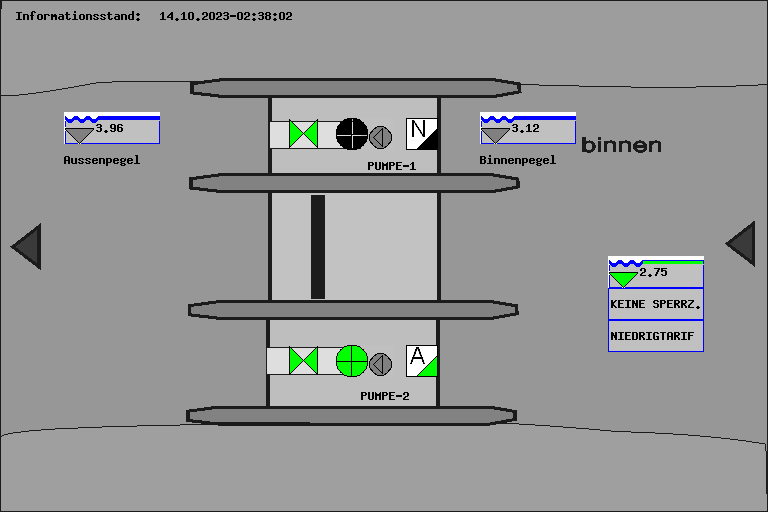 Informationsstand: 14.10.2023-02:38:02

3.96
Aussenpegel

N
PUMPE-1

3.12
Binnenpegel

binnen

2.75
KEINE SPERRZ.
NIEDRIGTARIF

A
PUMPE-2