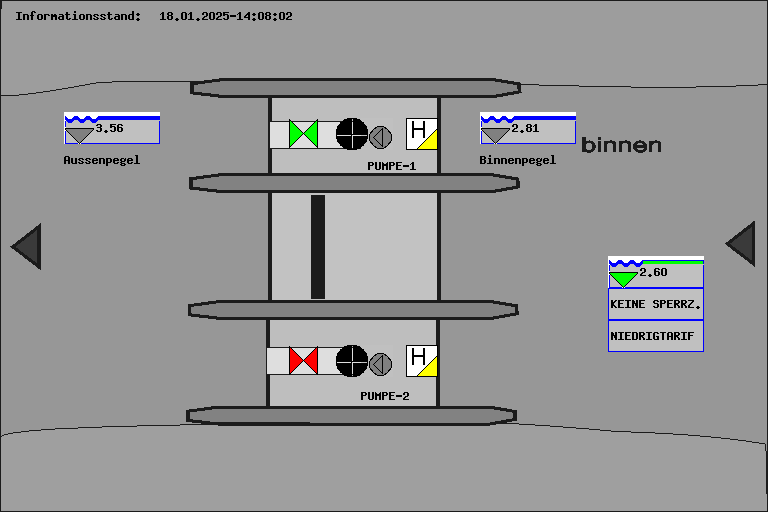 Informationsstand: 18.01.2025-14:08:02

3.56
Aussenpegel

H
PUMPE-1

2.81
Binnenpegel

binnen

2.60
KEINE SPERRZ.
NIEDRIGTARIF

H
PUMPE-2