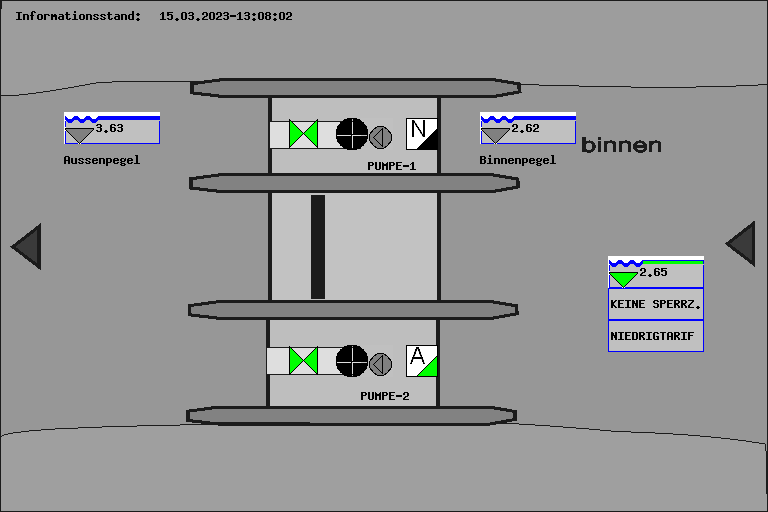 Informationsstand: 15.03.2023-13:08:02

3.63

Aussenpegel

N

PUMPE-1

2.62

Binnenpegel

binnen

2.65

KEINE SPERRZ.

NIEDRIGTARIF

A

PUMPE-2