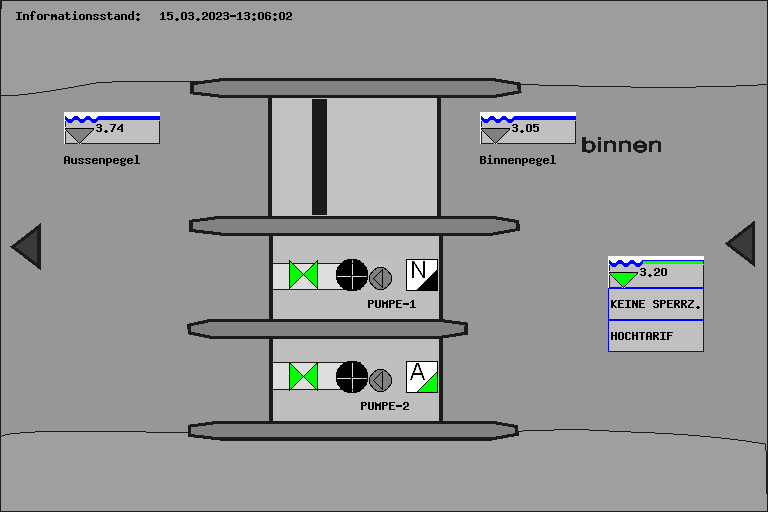 Informationsstand: 15.03.2023-13:06:02

3.74
Aussenpegel

3.05
Binnenpegel

binnen

N
PUMPE-1

A
PUMPE-2

3.20
KEINE SPERRZ.
HOCHTARIF